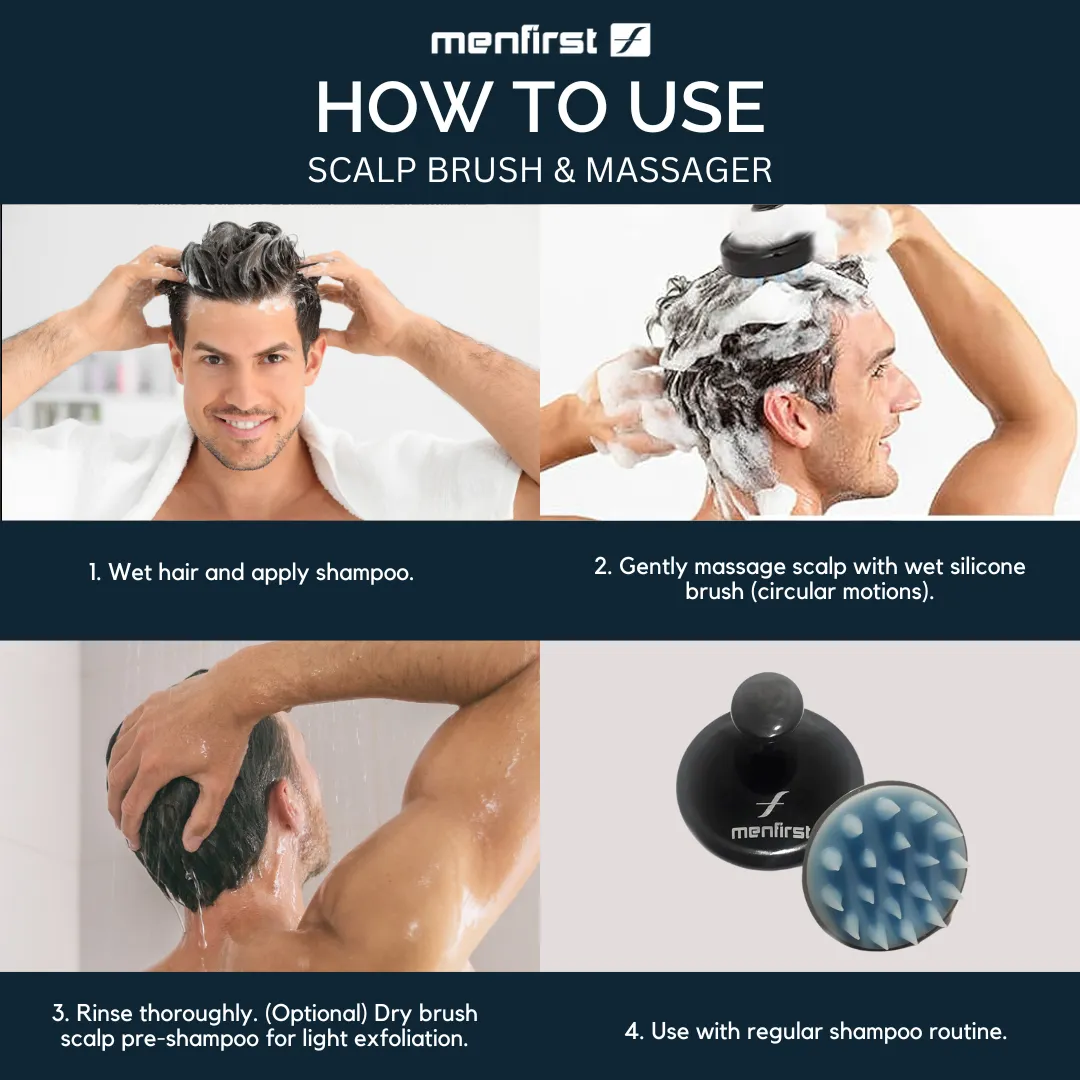 menfirst

HOW TO USE

SCALP BRUSH & MASSAGER

1. Wet hair and apply shampoo.

2. Gently massage scalp with wet silicone brush (circular motions).

menfirst

3. Rinse thoroughly. (Optional) Dry brush scalp pre-shampoo for light exfoliation.

4. Use with regular shampoo routine.