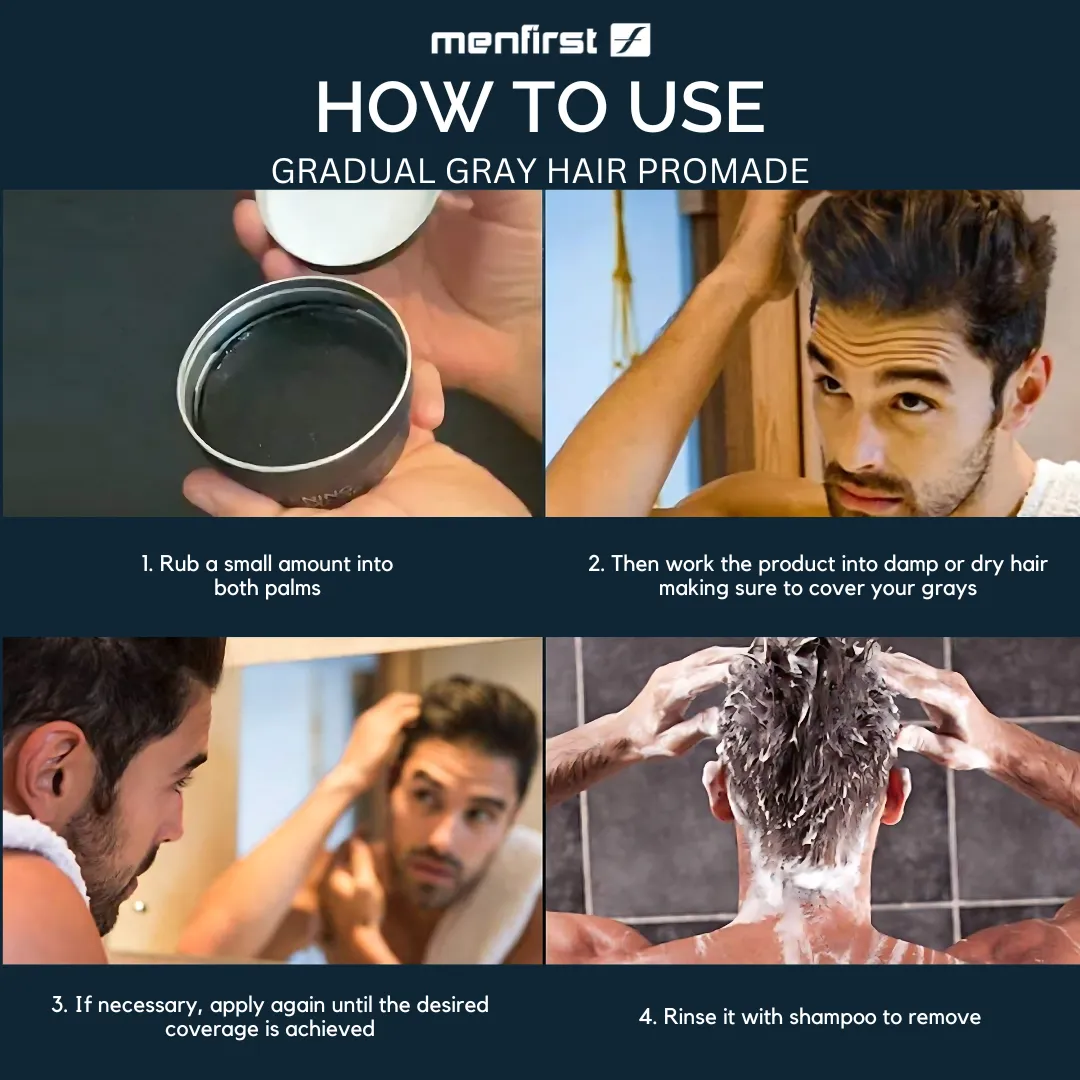 menfirst

HOW TO USE

GRADUAL GRAY HAIR PROMADE

NING

1. Rub a small amount into both palms

2. Then work the product into damp or dry hair making sure to cover your grays

3. If necessary, apply again until the desired coverage is achieved

4. Rinse it with shampoo to remove